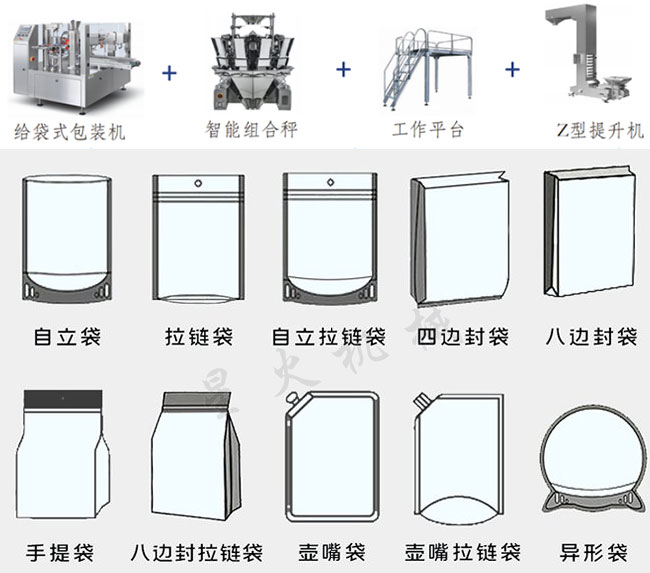 给袋式包装机 + 智能组合秤 + 工作平台 + Z型提升机

自立袋 拉链袋 自立拉链袋 四边封袋 八边封袋

昱火机械

手提袋 八边封拉链袋 壶嘴袋 壶嘴拉链袋 异形袋